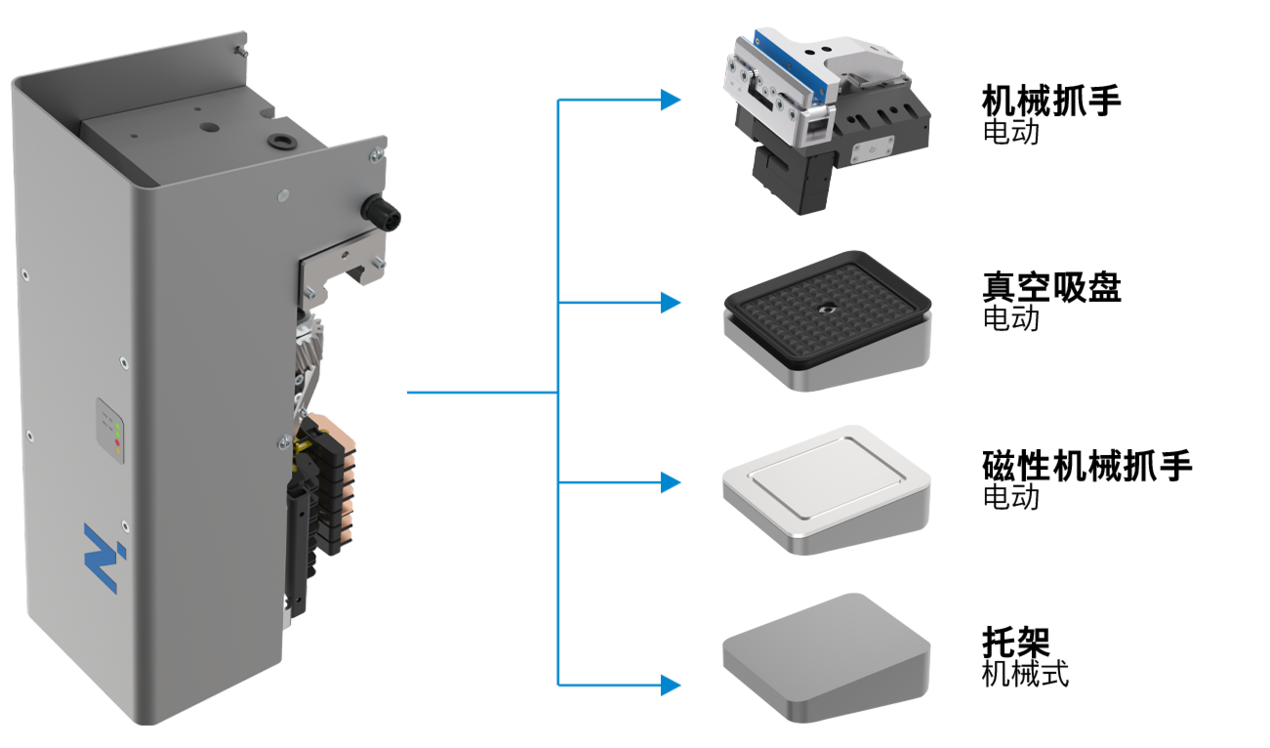 机械抓手
电动

真空吸盘
电动

磁性机械抓手
电动

托架
机械式